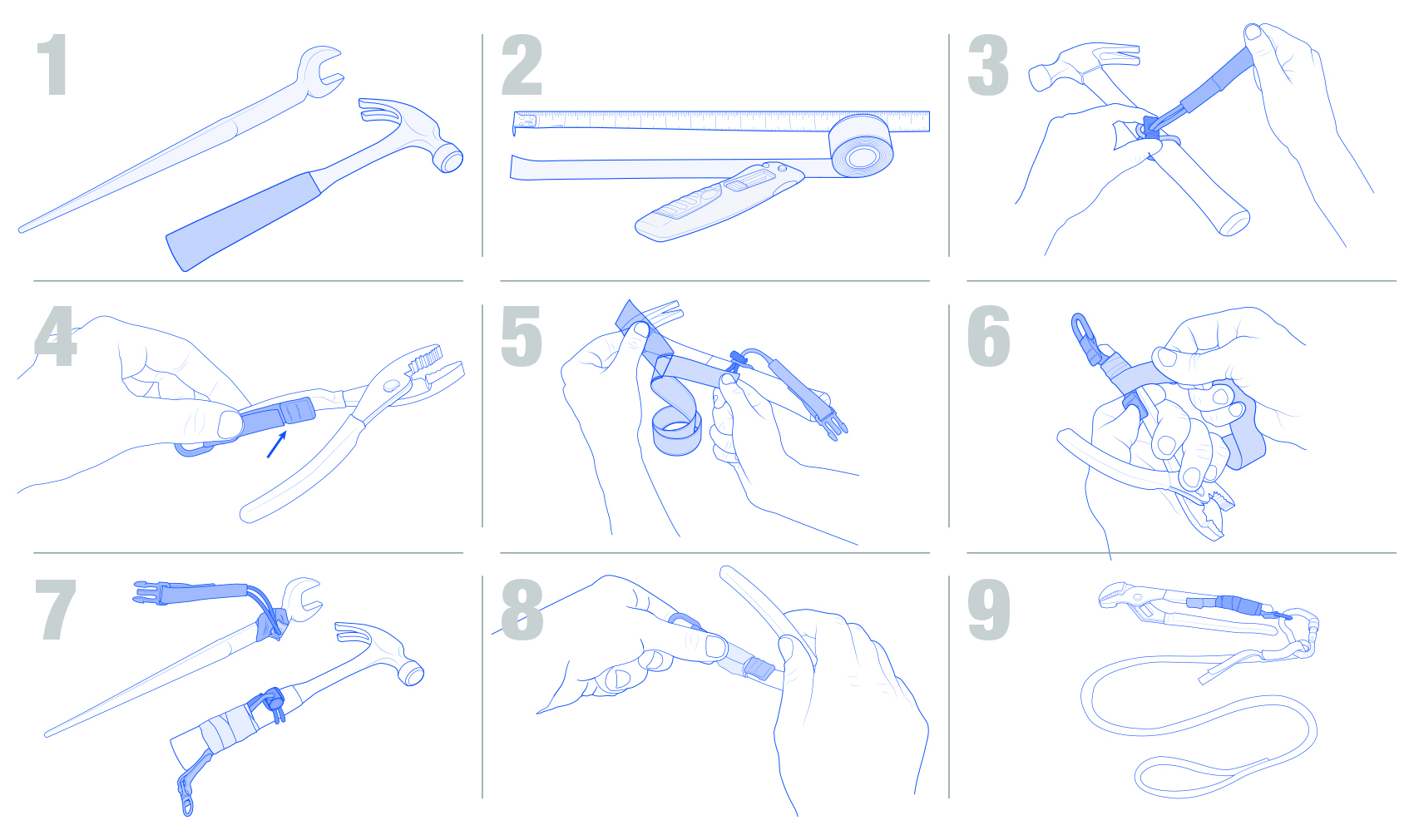 1

2

3

4

5

6

7

8

9